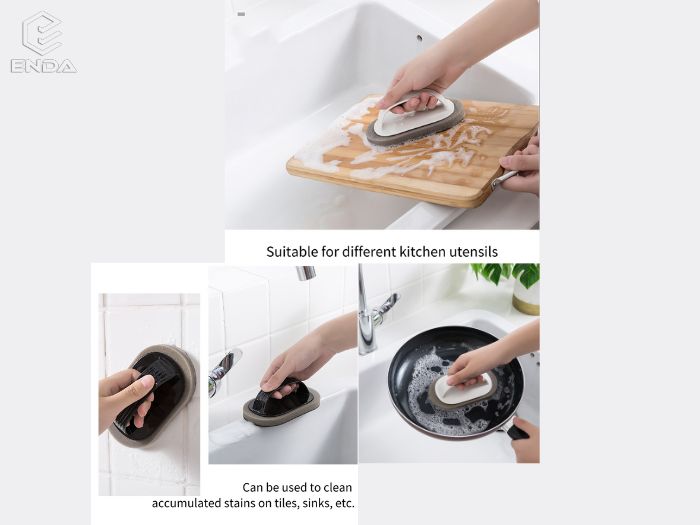 ENDA

Suitable for different kitchen utensils

Can be used to clean accumulated stains on tiles, sinks, etc.