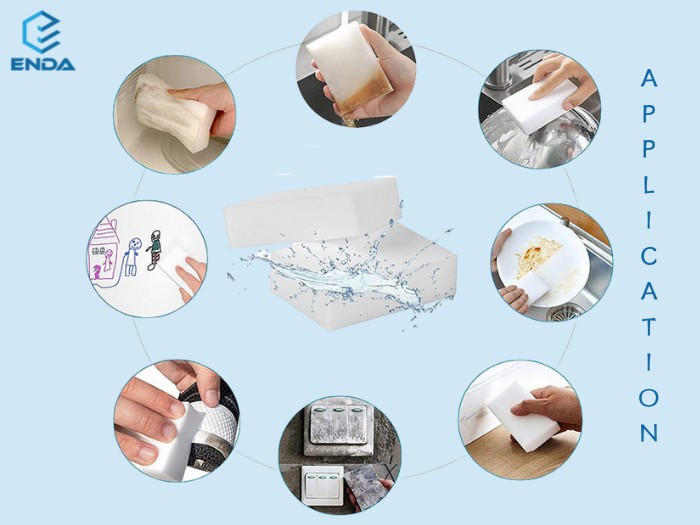 ENDA

APPLICATION