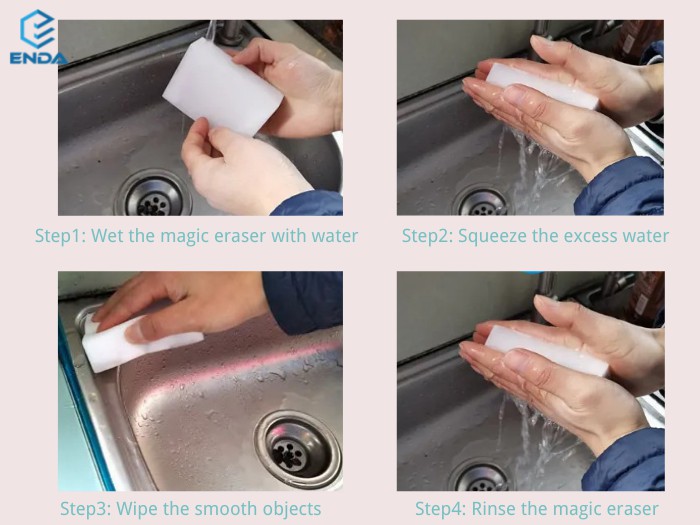 ENDA

Step1: Wet the magic eraser with water

Step2: Squeeze the excess water

Step3: Wipe the smooth objects

Step4: Rinse the magic eraser